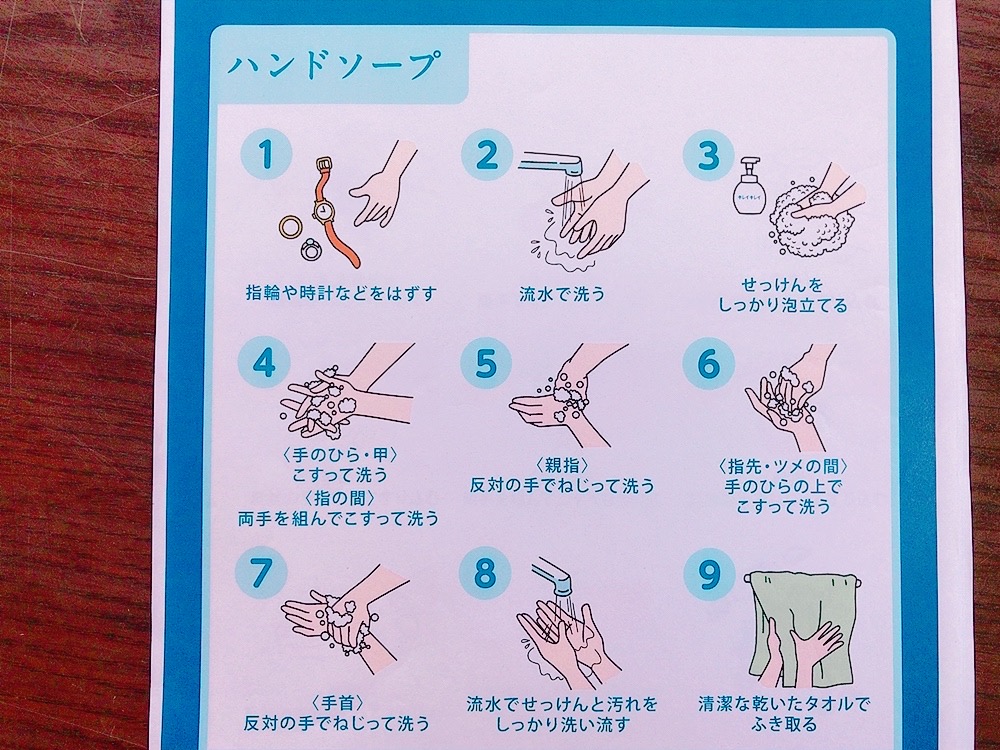 ハンドソープ

1
指輪や時計などをはずす

2
流水で洗う

3
キレイキレイ
せっけんを
しっかり泡立てる

4
〈手のひら・甲〉
こすって洗う
〈指の間〉
両手を組んでこすって洗う

5
〈親指〉
反対の手でねじって洗う

6
〈指先・ツメの間〉
手のひらの上で
こすって洗う

7
〈手首〉
反対の手でねじって洗う

8
流水でせっけんと汚れを
しっかり洗い流す

9
清潔な乾いたタオルで
ふき取る